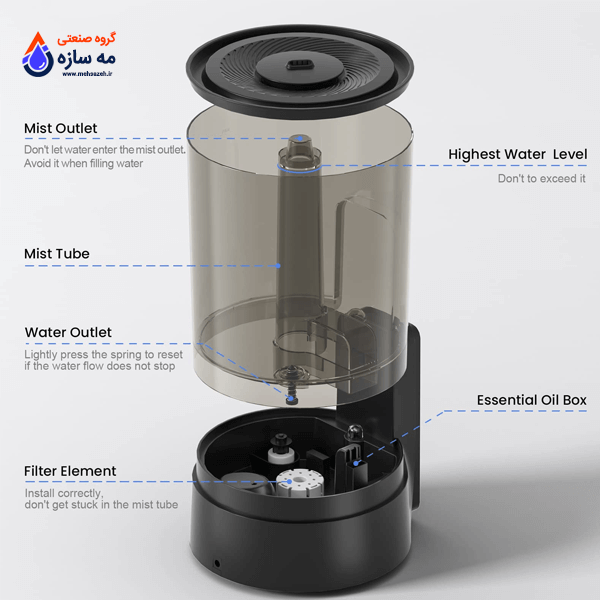 گروه صنعتی
مه سازه
www.mehsazeh.ir

Mist Outlet
Don't let water enter the mist outlet. Avoid it when filling water

Highest Water Level
Don't to exceed it

Mist Tube

Water Outlet
Lightly press the spring to reset if the water flow does not stop

Essential Oil Box

Filter Element
Install correctly, don't get stuck in the mist tube